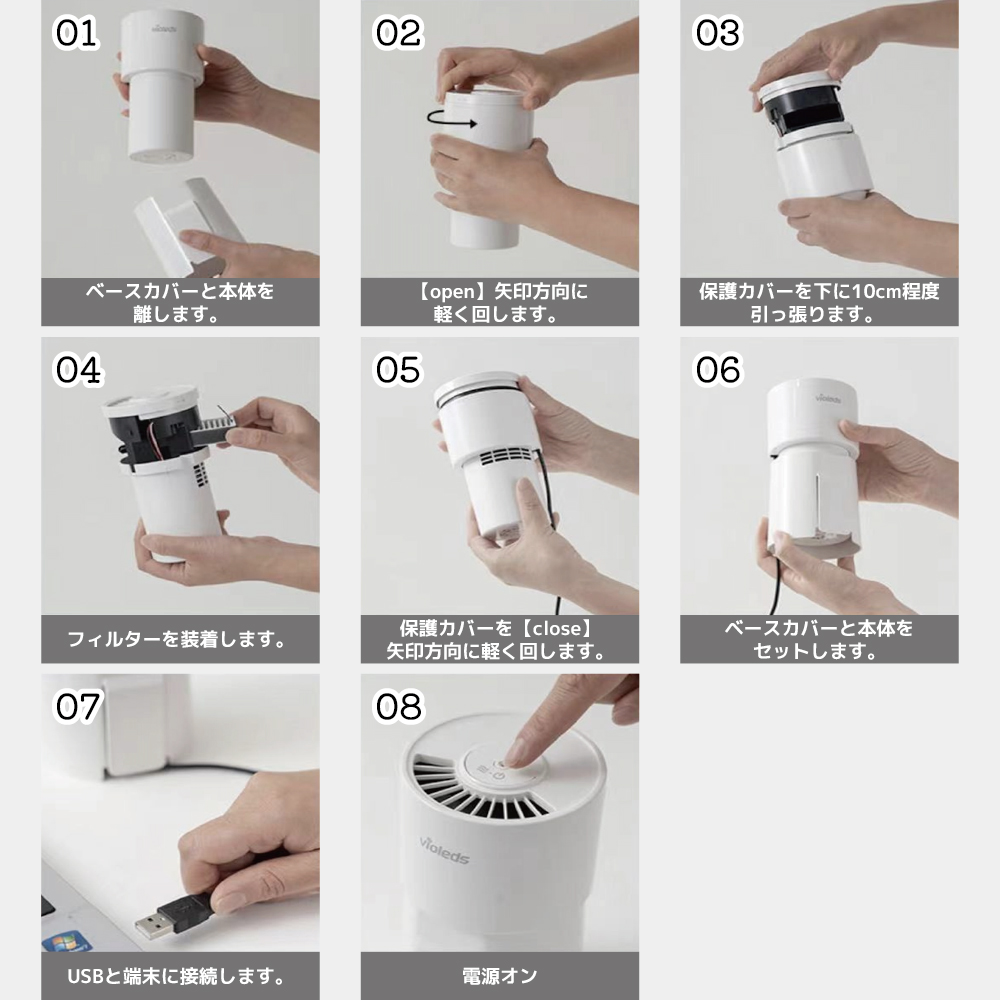 01
violeds
ベースカバーと本体を離します。

02
【open】矢印方向に軽く回します。

03
保護カバーを下に10cm程度引っ張ります。

04
フィルターを装着します。

05
保護カバーを【close】矢印方向に軽く回します。

06
violeds
ベースカバーと本体をセットします。

07
USBと端末に接続します。

08
violeds
電源オン