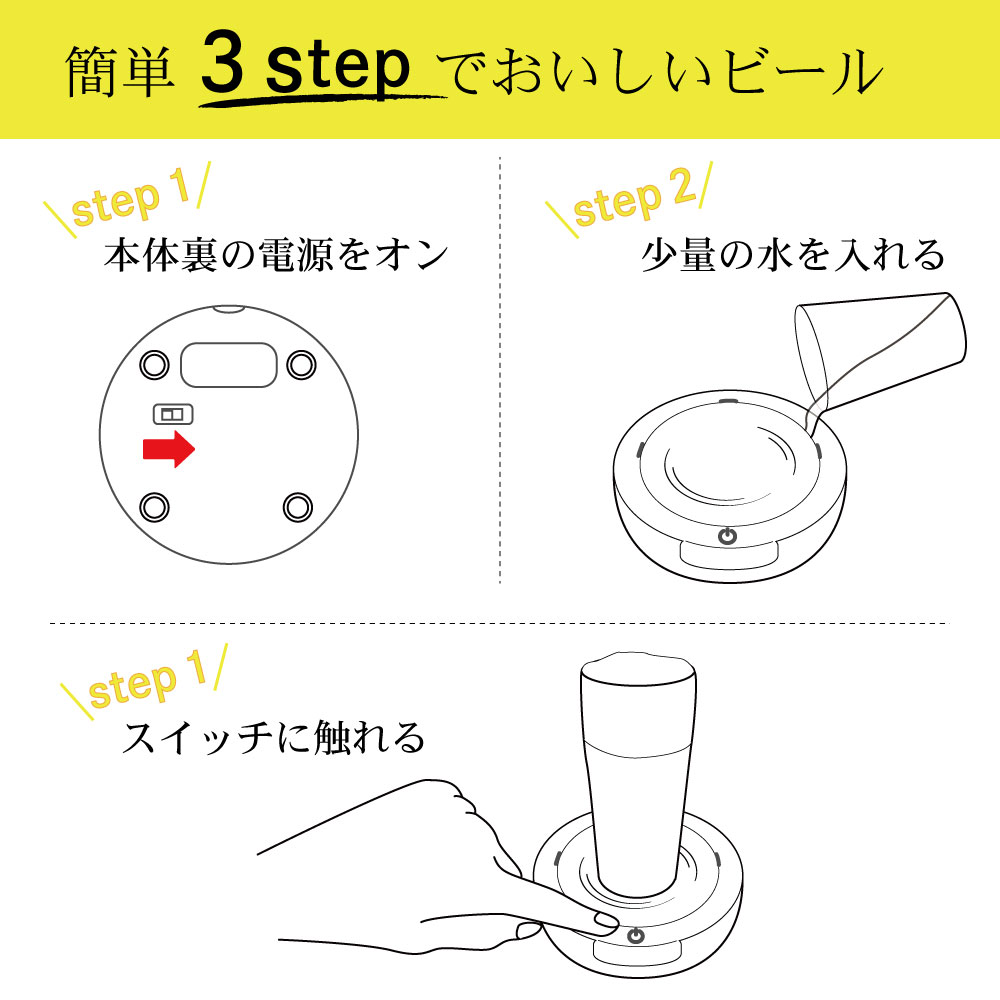 簡単 3 step でおいしいビール

step 1
本体裏の電源をオン

step 2
少量の水を入れる

step 1
スイッチに触れる